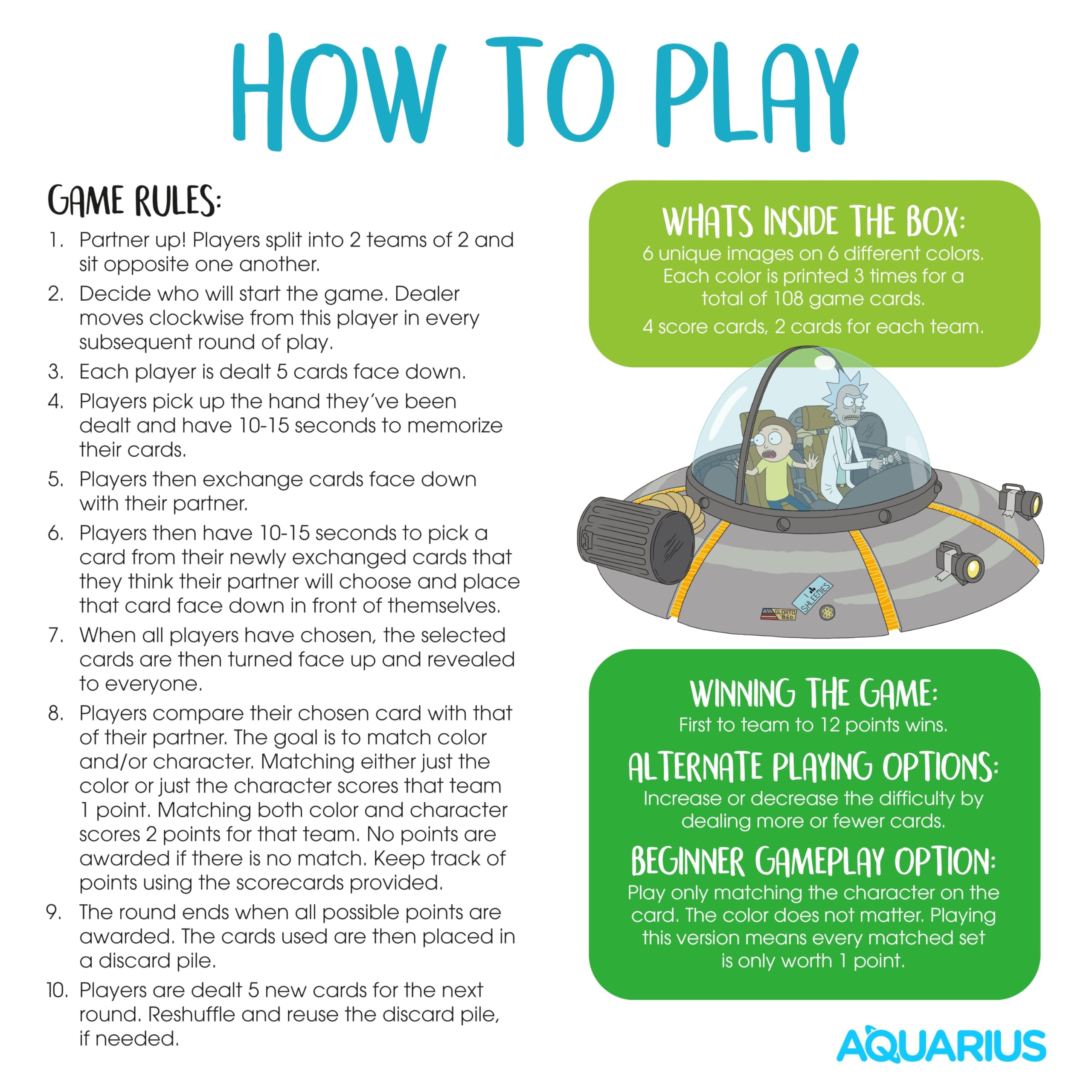 HOW TO PLAY

GAME RULES:

1. Partner up! Players split into 2 teams of 2 and sit opposite one another.
2. Decide who will start the game. Dealer moves clockwise from this player in every subsequent round of play.
3. Each player is dealt 5 cards face down.
4. Players pick up the hand they've been dealt and have 10-15 seconds to memorize their cards.
5. Players then exchange cards face down with their partner.
6. Players then have 10-15 seconds to pick a card from their newly exchanged cards that they think their partner will choose and place that card face down in front of themselves.
7. When all players have chosen, the selected cards are then turned face up and revealed to everyone.
8. Players compare their chosen card with that of their partner. The goal is to match color and/or character. Matching either just the color or just the character scores that team 1 point. Matching both color and character scores 2 points for that team. No points are awarded if there is no match. Keep track of points using the scorecards provided.
9. The round ends when all possible points are awarded. The cards used are then placed in a discard pile.
10. Players are dealt 5 new cards for the next round. Reshuffle and reuse the discard pile, if needed.

WHATS INSIDE THE BOX:
6 unique images on 6 different colors. Each color is printed 3 times for a total of 108 game cards.
4 score cards, 2 cards for each team.

GLORTO 86b
I SHLEEMIES

WINNING THE GAME:
First to team to 12 points wins.

ALTERNATE PLAYING OPTIONS:
Increase or decrease the difficulty by dealing more or fewer cards.

BEGINNER GAMEPLAY OPTION:
Play only matching the character on the card. The color does not matter. Playing this version means every matched set is only worth 1 point.

AQUARIUS